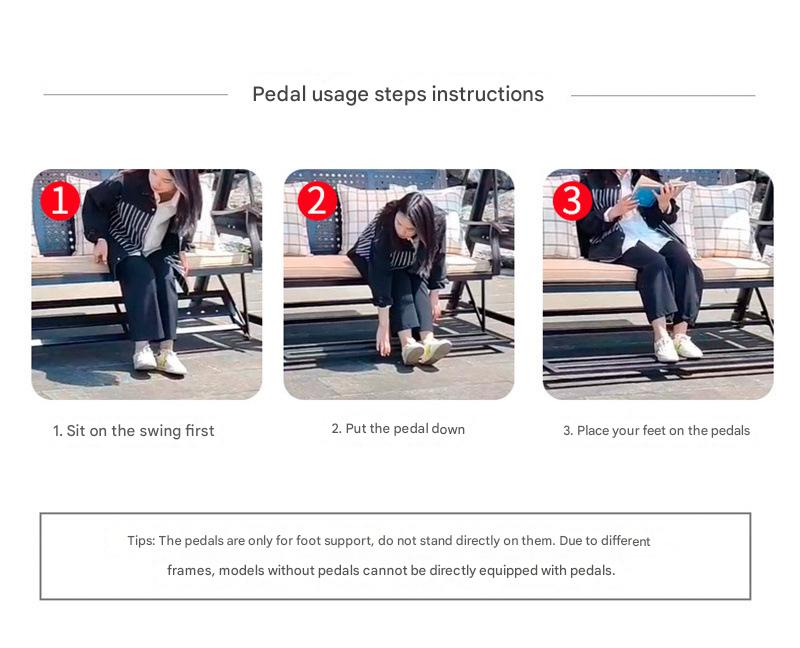 Pedal usage steps instructions

1

2

3

1. Sit on the swing first

2. Put the pedal down

3. Place your feet on the pedals

Tips: The pedals are only for foot support, do not stand directly on them. Due to different frames, models without pedals cannot be directly equipped with pedals.